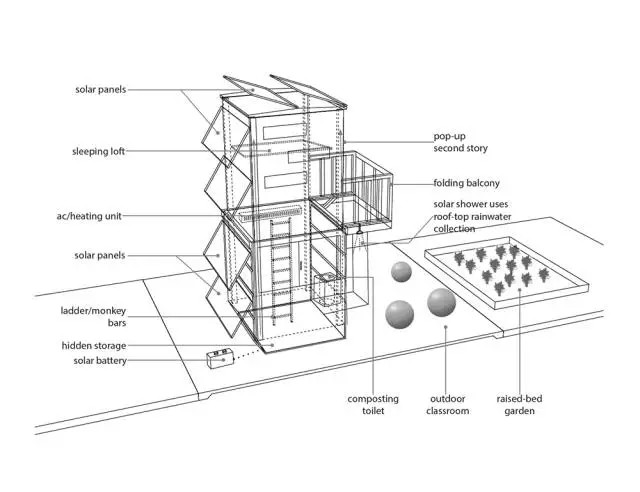 solar panels

sleeping loft

ac/heating unit

solar panels

ladder/monkey bars

hidden storage

solar battery

pop-up second story

folding balcony

solar shower uses roof-top rainwater collection

composting toilet

outdoor classroom

raised-bed garden